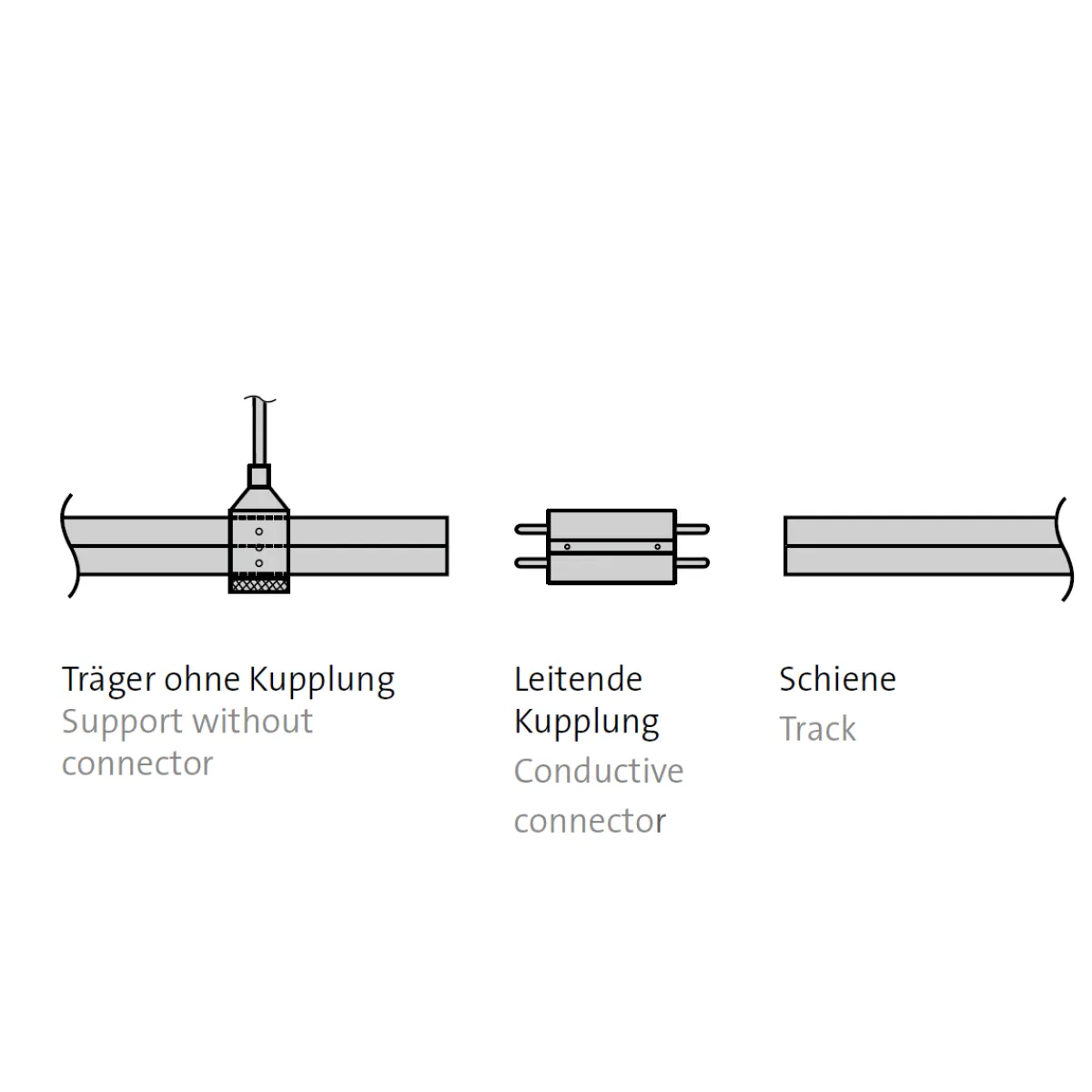 Träger ohne Kupplung
Support without connector

Leitende Kupplung
Conductive connector

Schiene
Track