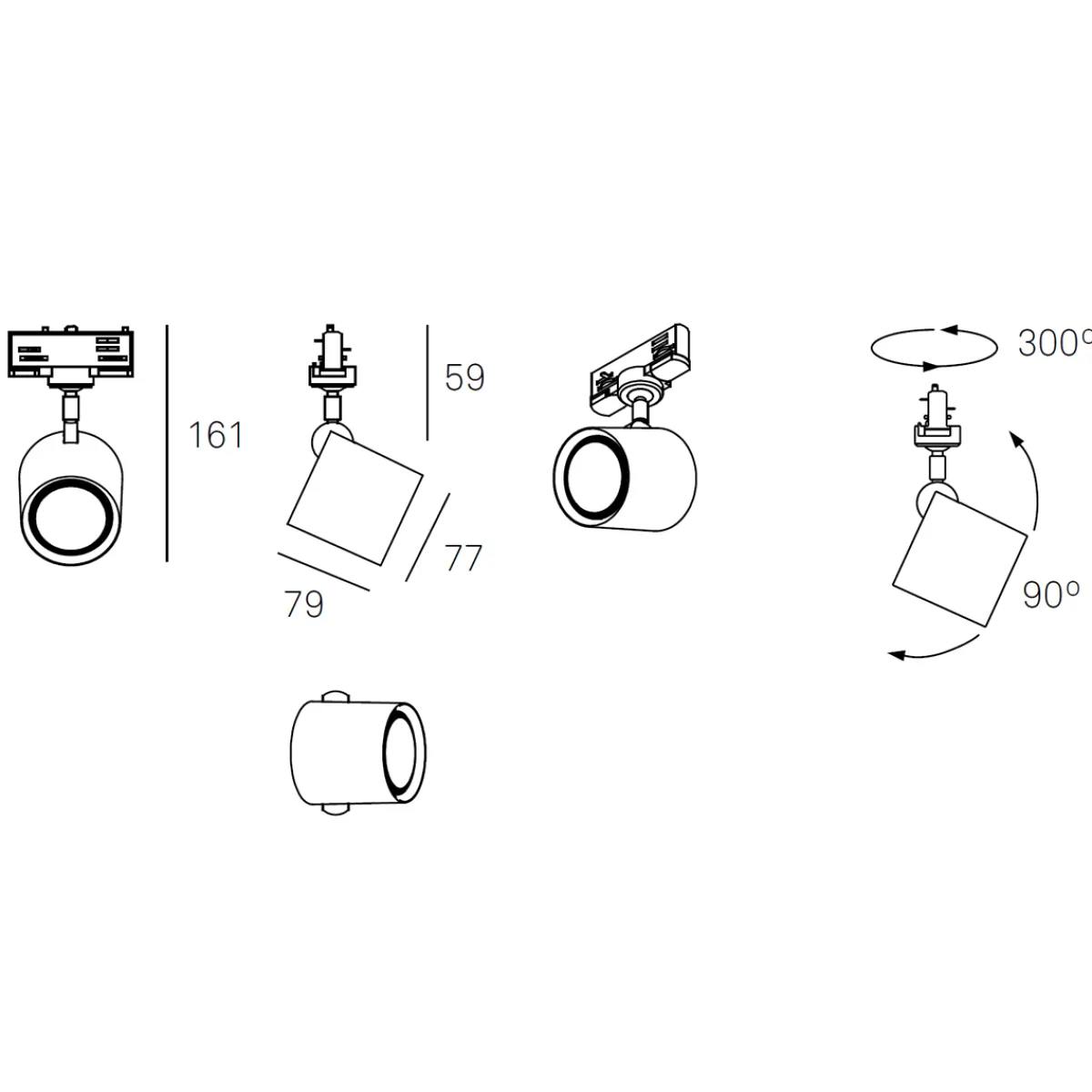 161

59

77

79

300°

90°